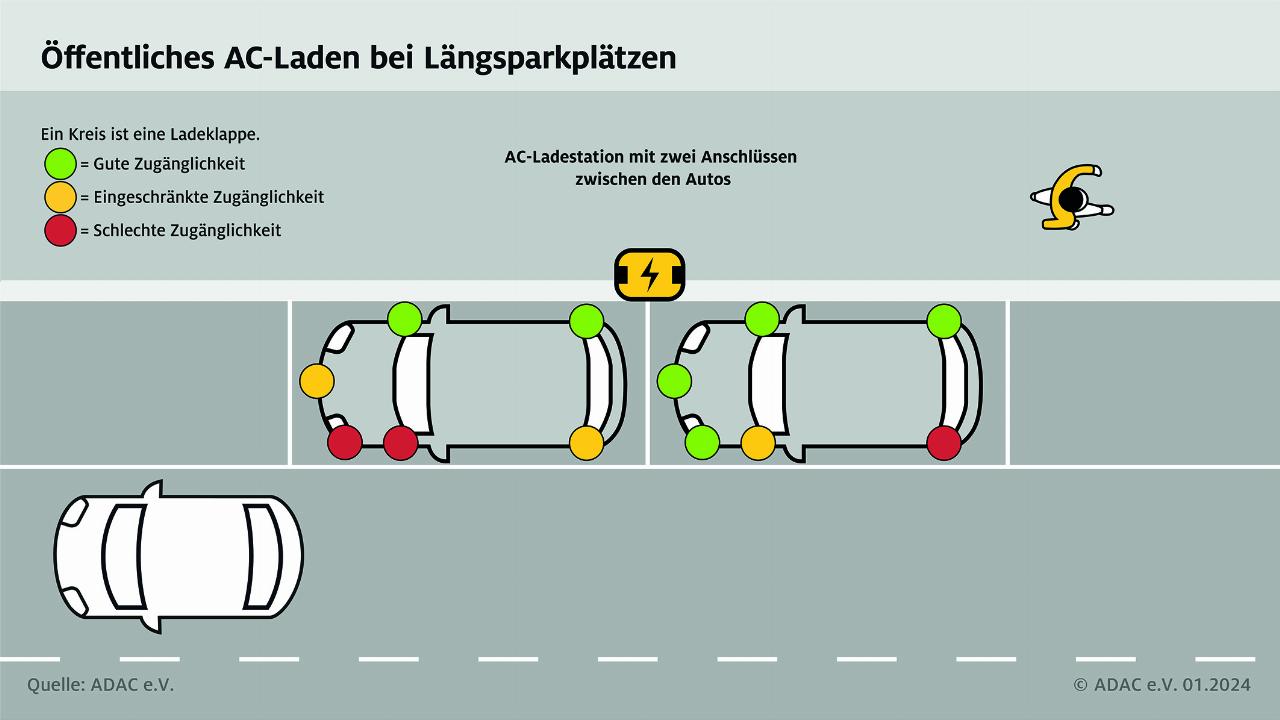 Öffentliches AC-Laden bei Längsparkplätzen

Ein Kreis ist eine Ladeklappe.
= Gute Zugänglichkeit
= Eingeschränkte Zugänglichkeit
= Schlechte Zugänglichkeit

AC-Ladestation mit zwei Anschlüssen zwischen den Autos

Quelle: ADAC e.V.

© ADAC e.V. 01.2024