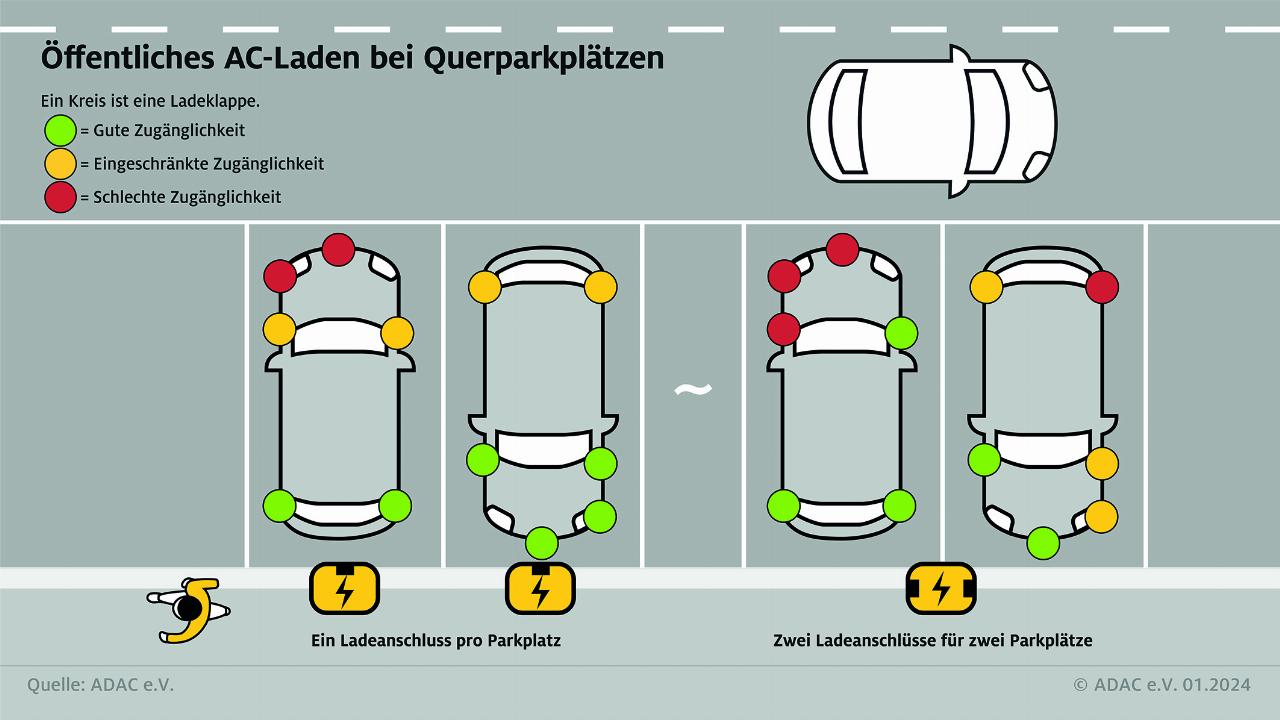 Öffentliches AC-Laden bei Querparkplätzen

Ein Kreis ist eine Ladeklappe.
= Gute Zugänglichkeit
= Eingeschränkte Zugänglichkeit
= Schlechte Zugänglichkeit

~

Ein Ladeanschluss pro Parkplatz

Zwei Ladeanschlüsse für zwei Parkplätze

Quelle: ADAC e.V.

© ADAC e.V. 01.2024