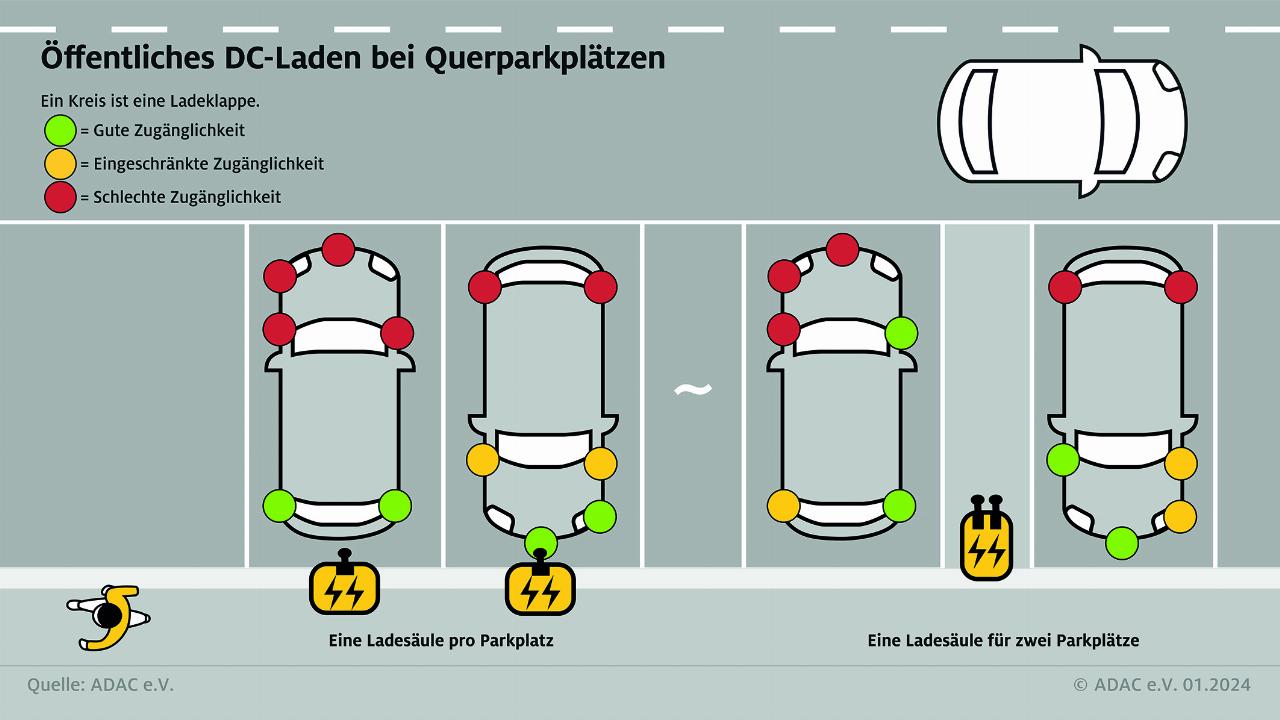 Öffentliches DC-Laden bei Querparkplätzen

Ein Kreis ist eine Ladeklappe.

= Gute Zugänglichkeit

= Eingeschränkte Zugänglichkeit

= Schlechte Zugänglichkeit

~

Eine Ladesäule pro Parkplatz

Eine Ladesäule für zwei Parkplätze

Quelle: ADAC e.V.

© ADAC e.V. 01.2024