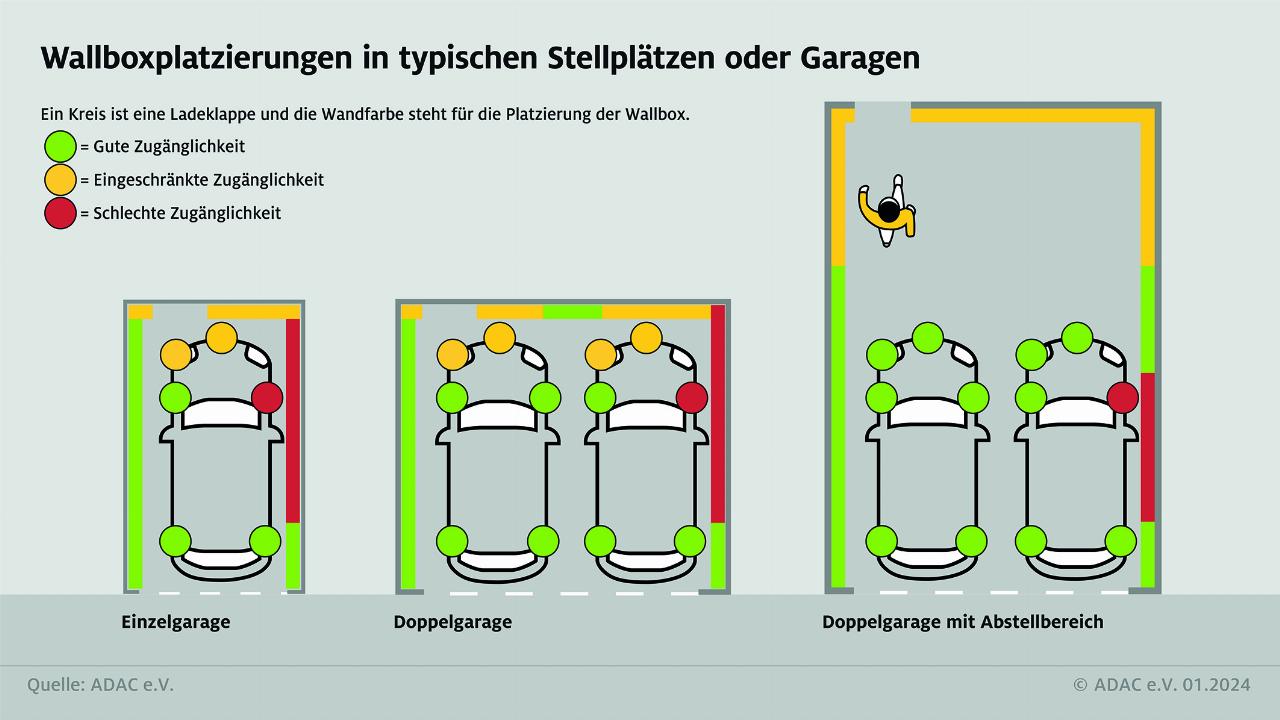 Wallboxplatzierungen in typischen Stellplätzen oder Garagen

Ein Kreis ist eine Ladeklappe und die Wandfarbe steht für die Platzierung der Wallbox.

= Gute Zugänglichkeit

= Eingeschränkte Zugänglichkeit

= Schlechte Zugänglichkeit

Einzelgarage

Doppelgarage

Doppelgarage mit Abstellbereich

Quelle: ADAC e.V.

© ADAC e.V. 01.2024